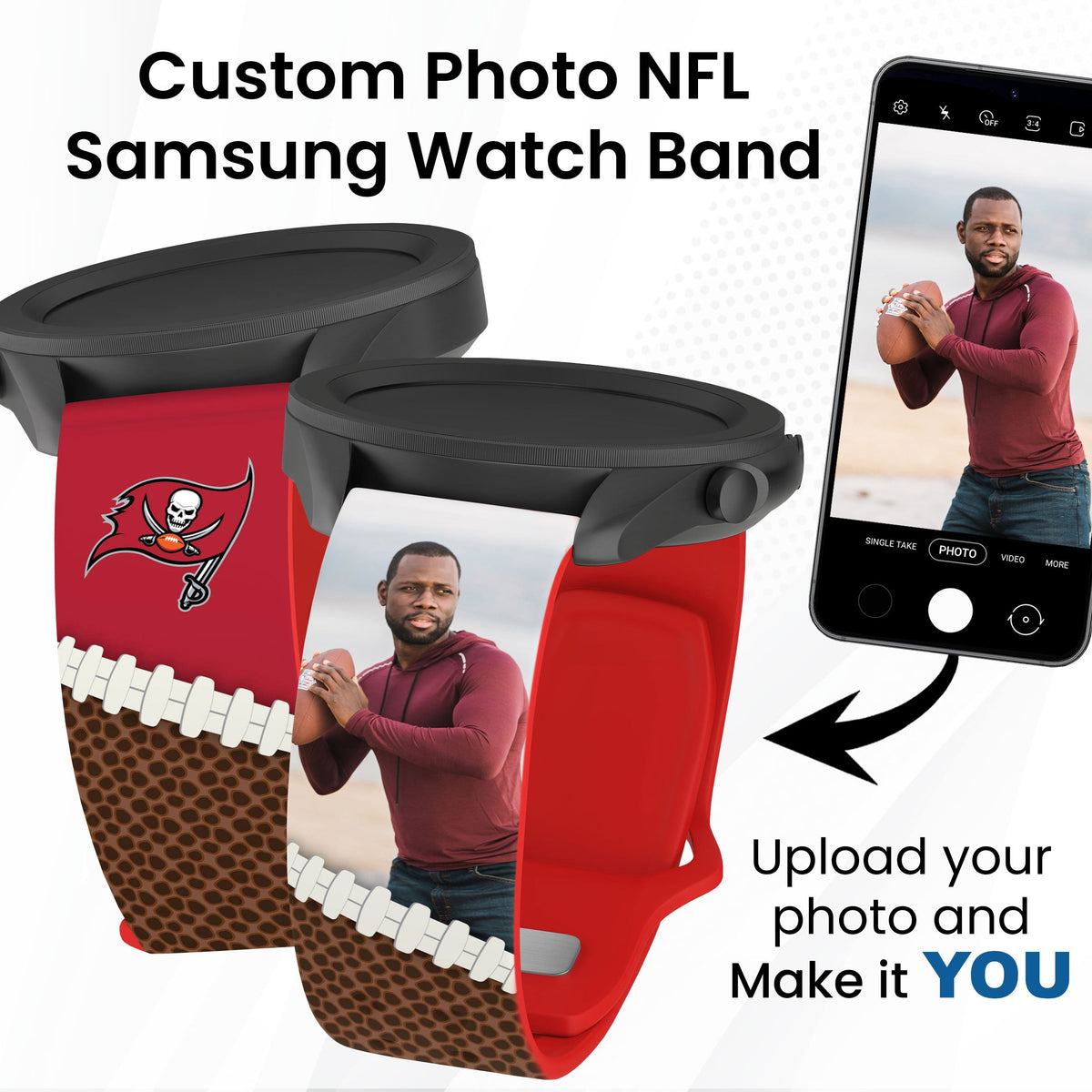 Custom Photo NFL Samsung Watch Band

OFF
3:4

SINGLE TAKE
PHOTO
VIDEO
MORE

Upload your photo and Make it YOU