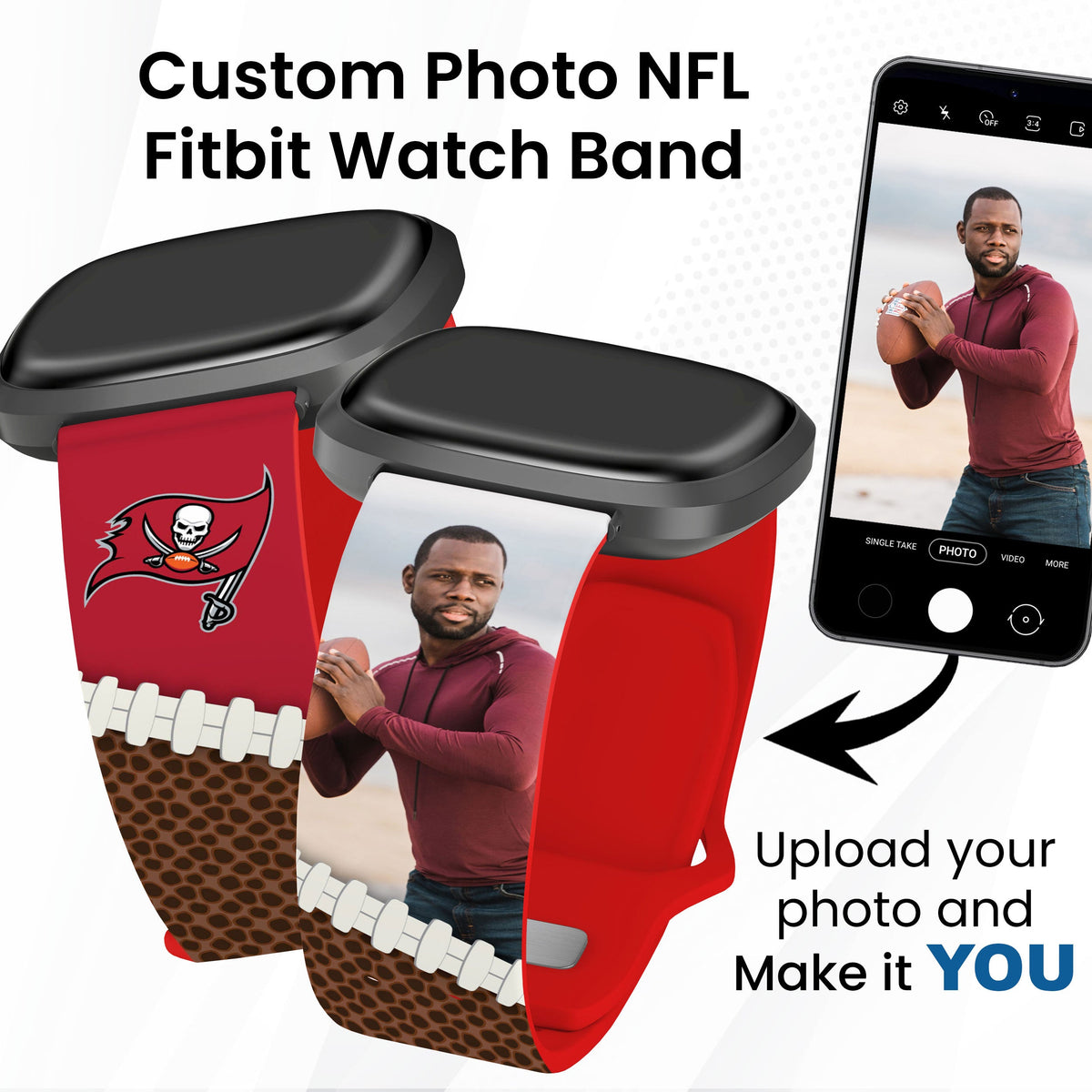 Custom Photo NFL Fitbit Watch Band

OFF 3:4

SINGLE TAKE PHOTO VIDEO MORE

Upload your photo and Make it YOU