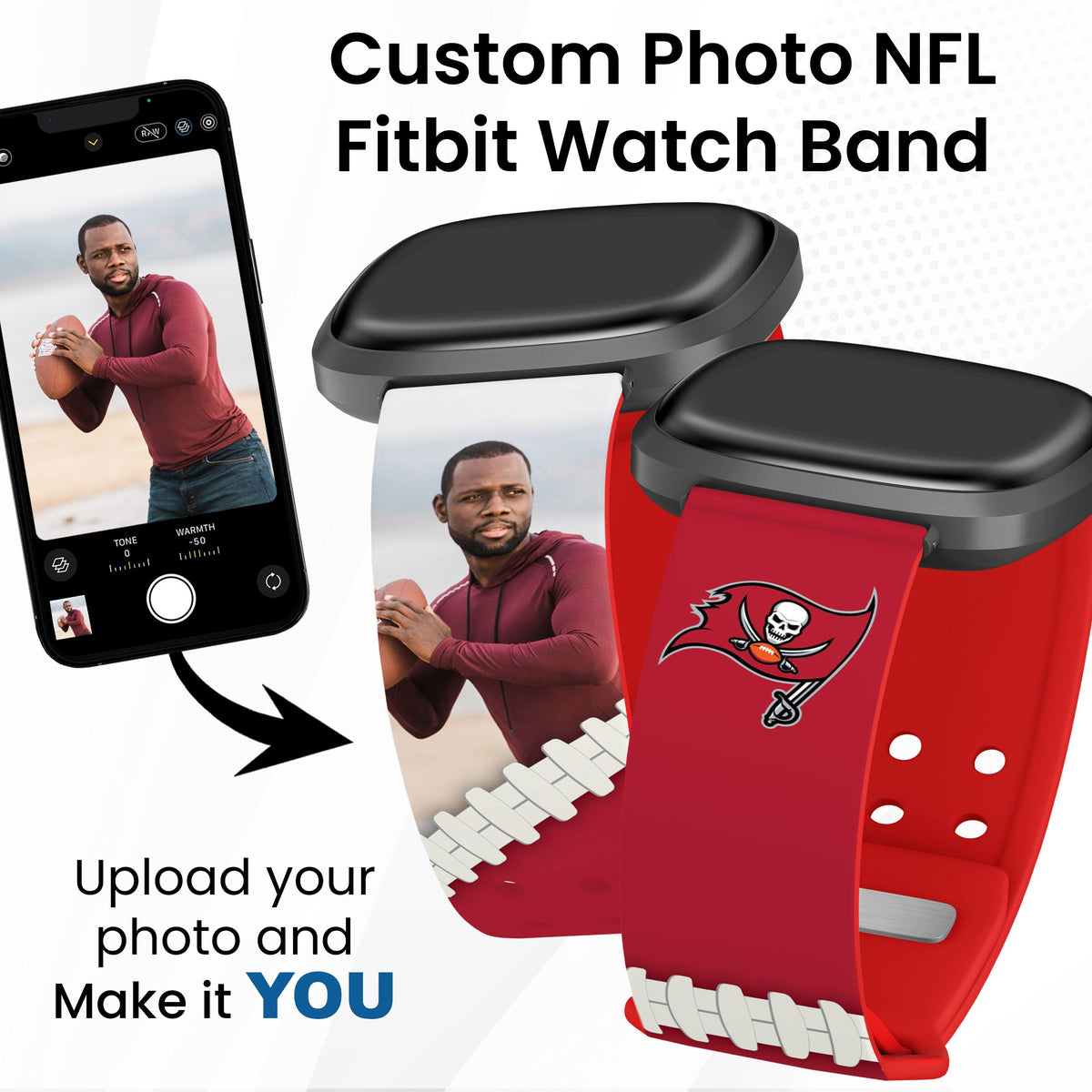 Custom Photo NFL Fitbit Watch Band

RAW

TONE
0

WARMTH
-50

Upload your photo and Make it YOU