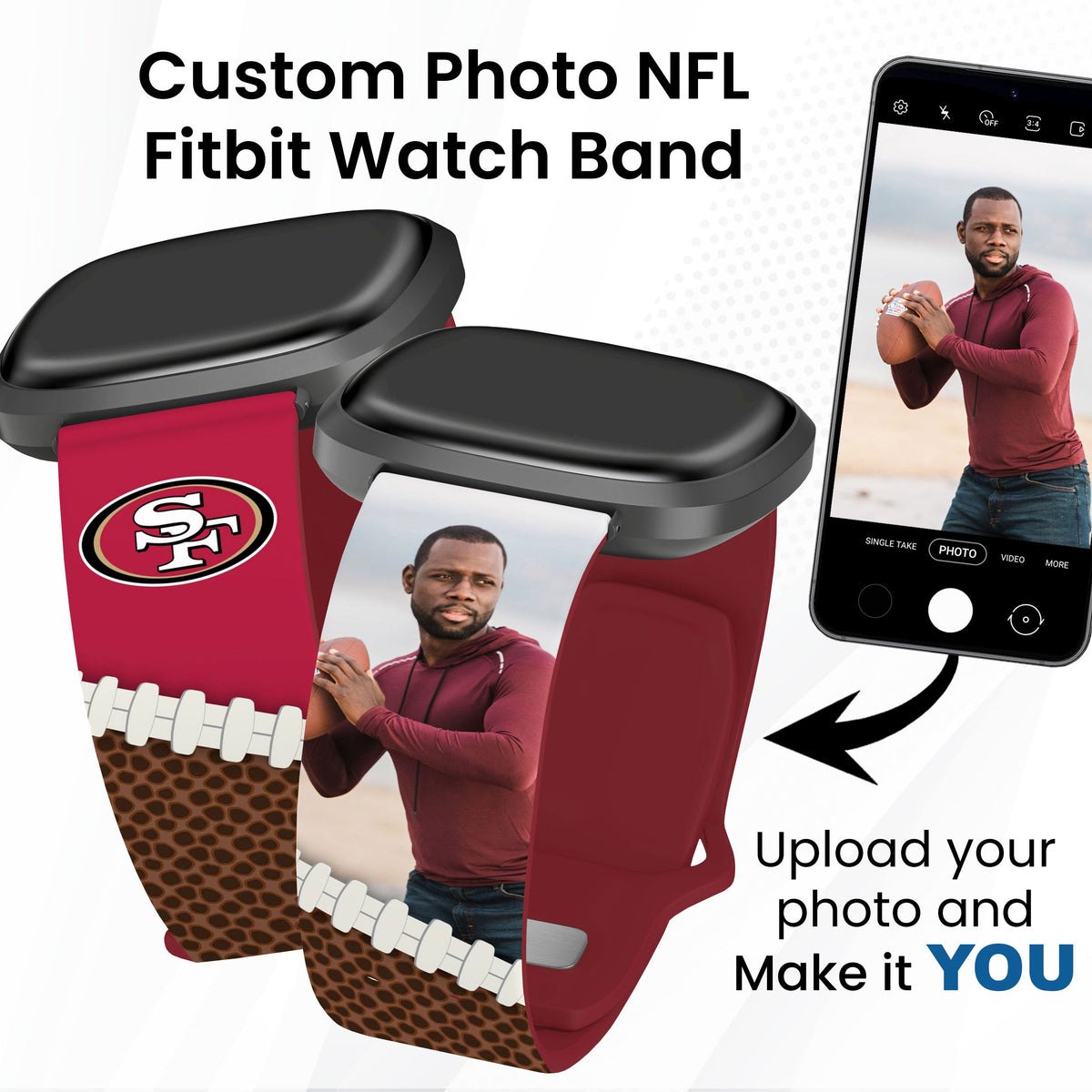 Custom Photo NFL Fitbit Watch Band

SF

OFF 3:4

SINGLE TAKE PHOTO VIDEO MORE

Upload your photo and Make it YOU