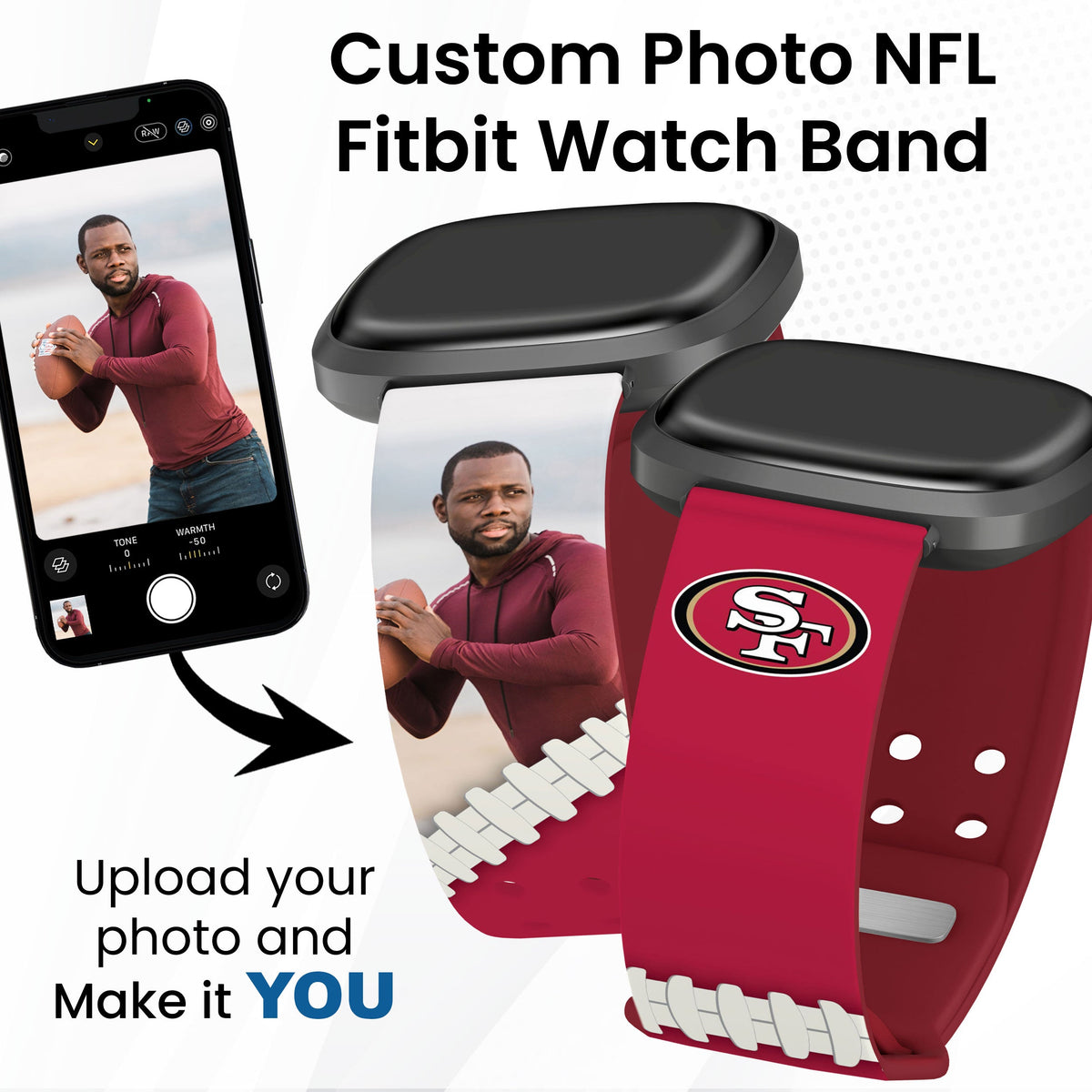 Custom Photo NFL Fitbit Watch Band

RAW

TONE
0

WARMTH
-50

SF

Upload your photo and Make it YOU