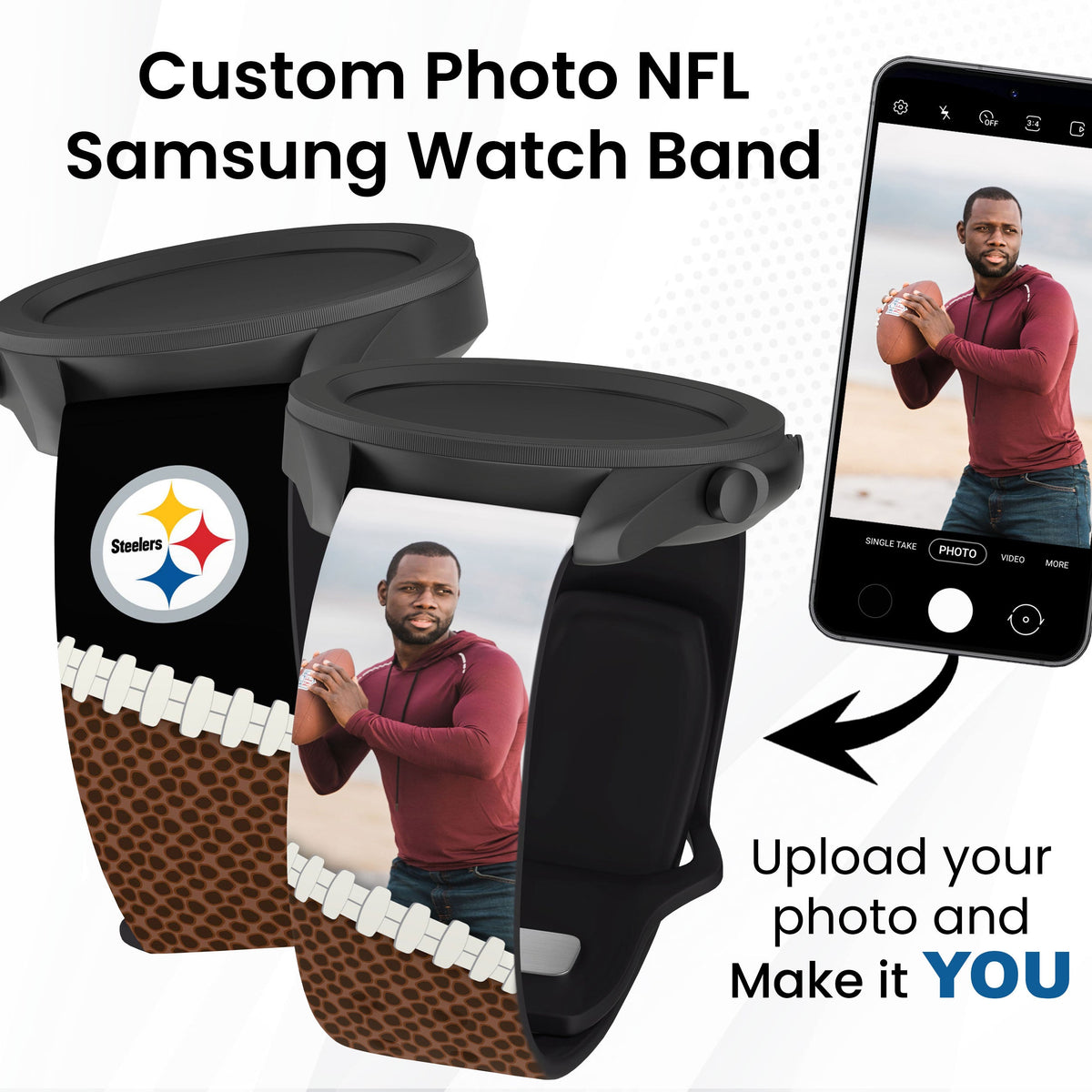 Custom Photo NFL Samsung Watch Band

Steelers

OFF 3:4

SINGLE TAKE PHOTO VIDEO MORE

Upload your photo and Make it YOU