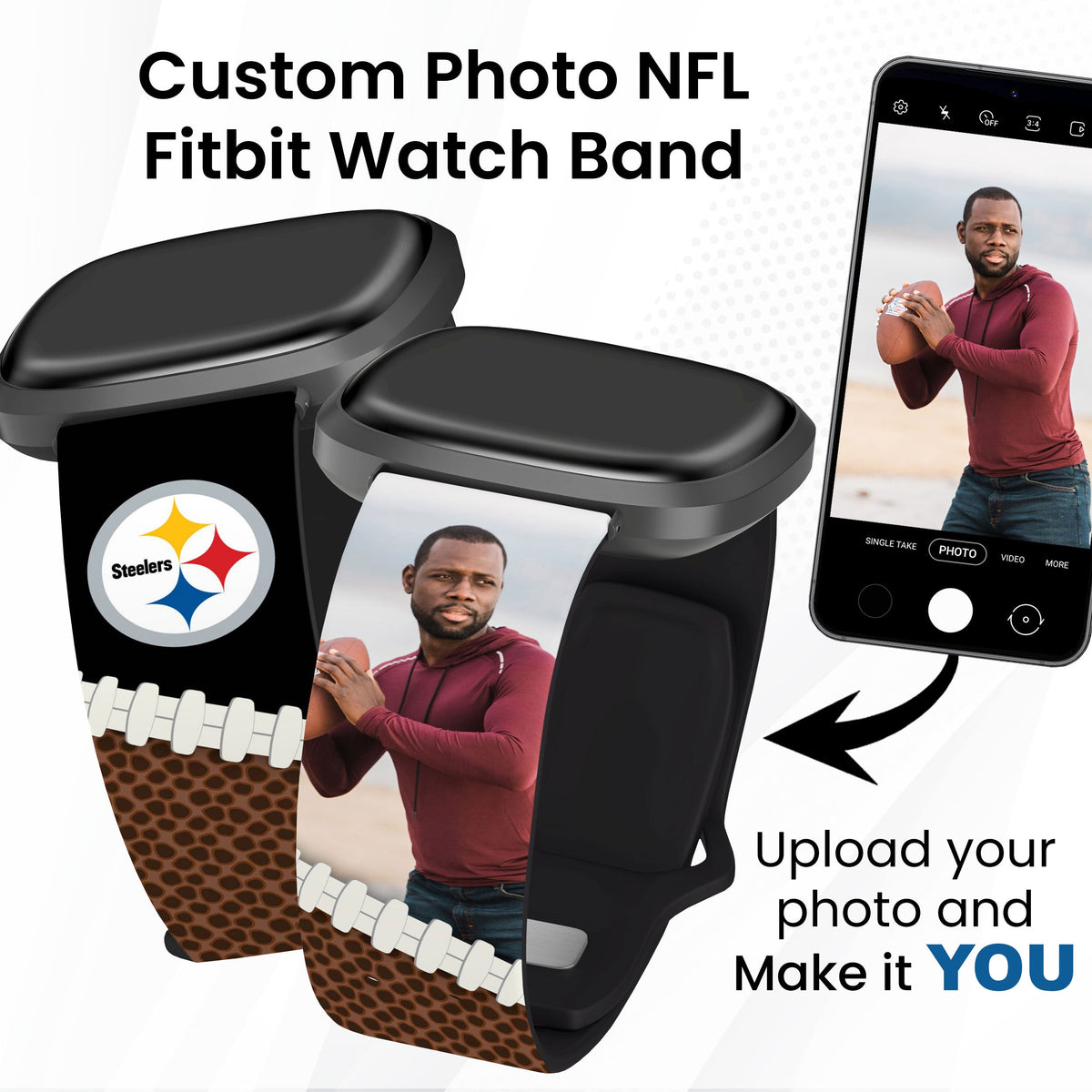 Custom Photo NFL Fitbit Watch Band

Steelers

OFF 3:4

SINGLE TAKE PHOTO VIDEO MORE

Upload your photo and Make it YOU