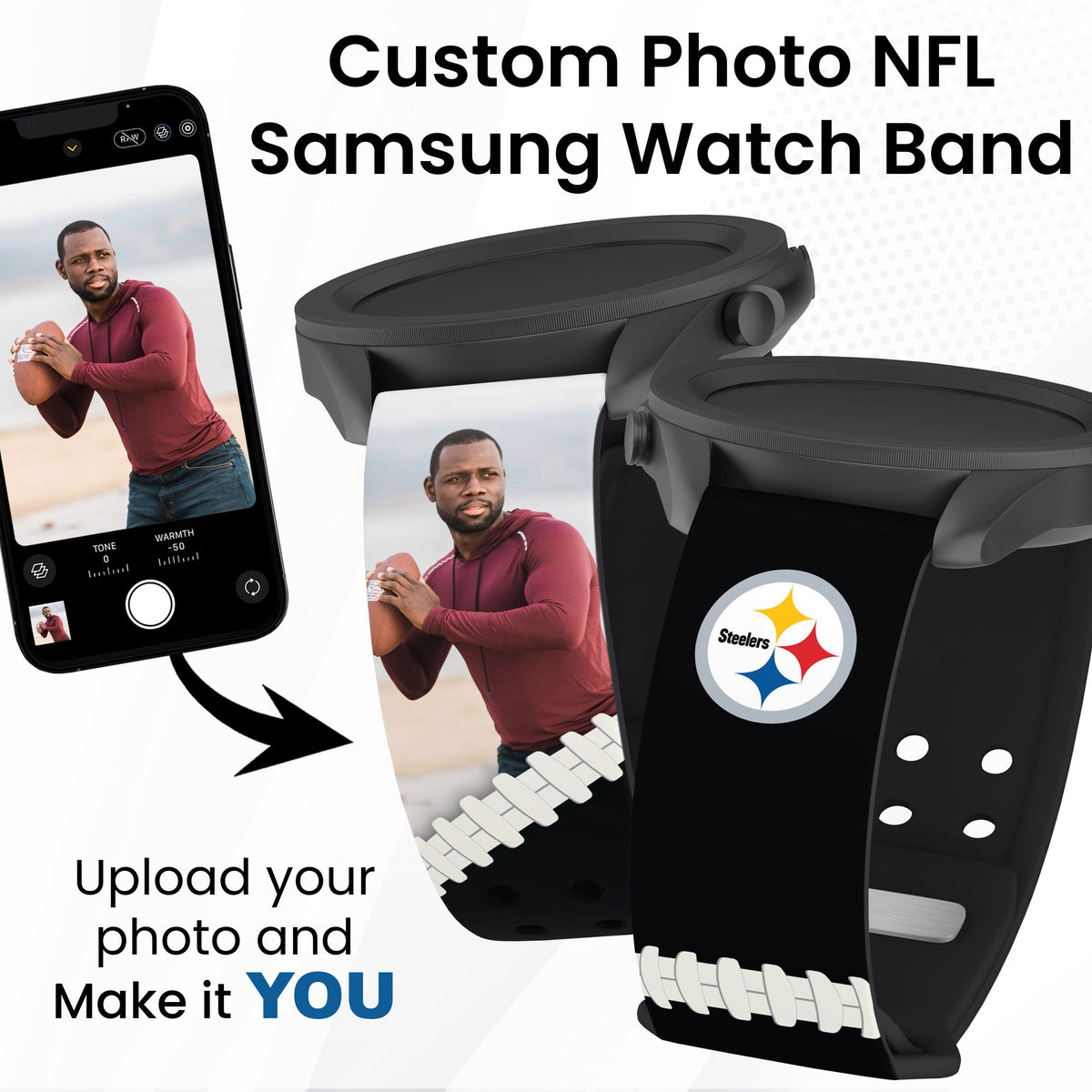 Custom Photo NFL Samsung Watch Band

RAW

TONE
0

WARMTH
-50

Steelers

Upload your photo and Make it YOU