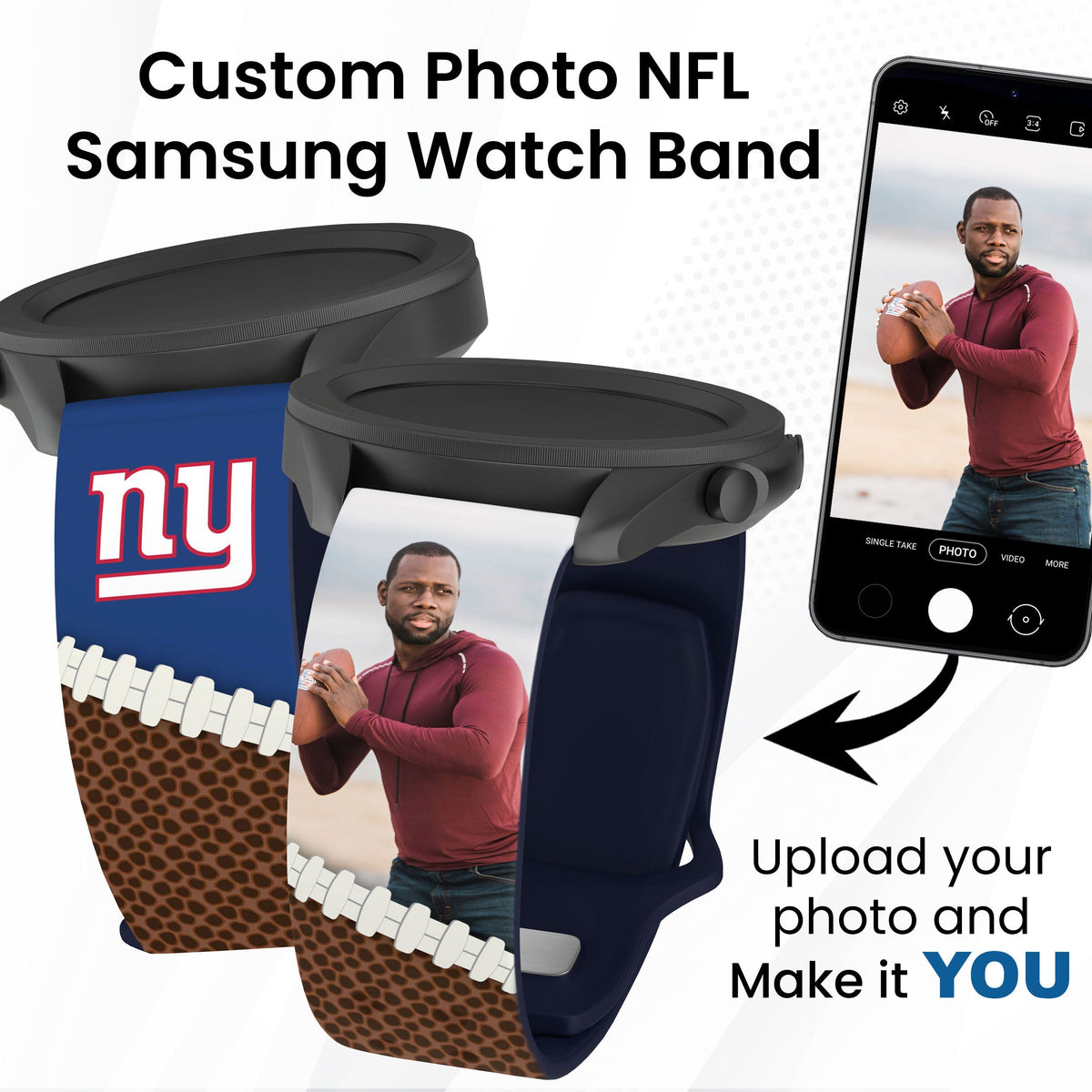 Custom Photo NFL Samsung Watch Band

ny

OFF 3:4

SINGLE TAKE PHOTO VIDEO MORE

Upload your photo and Make it YOU