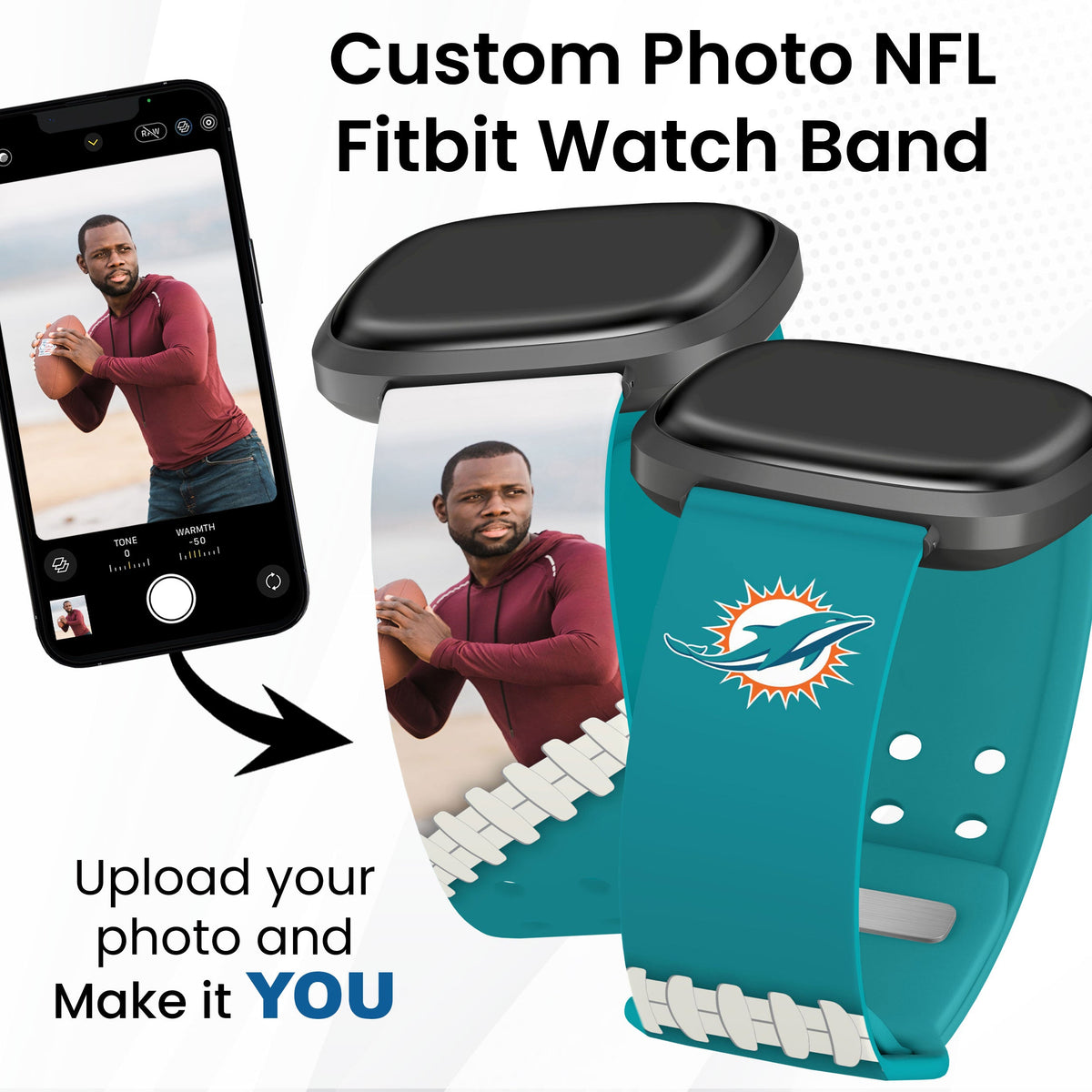 Custom Photo NFL Fitbit Watch Band

RAW

TONE
0

WARMTH
-50

Upload your photo and Make it YOU