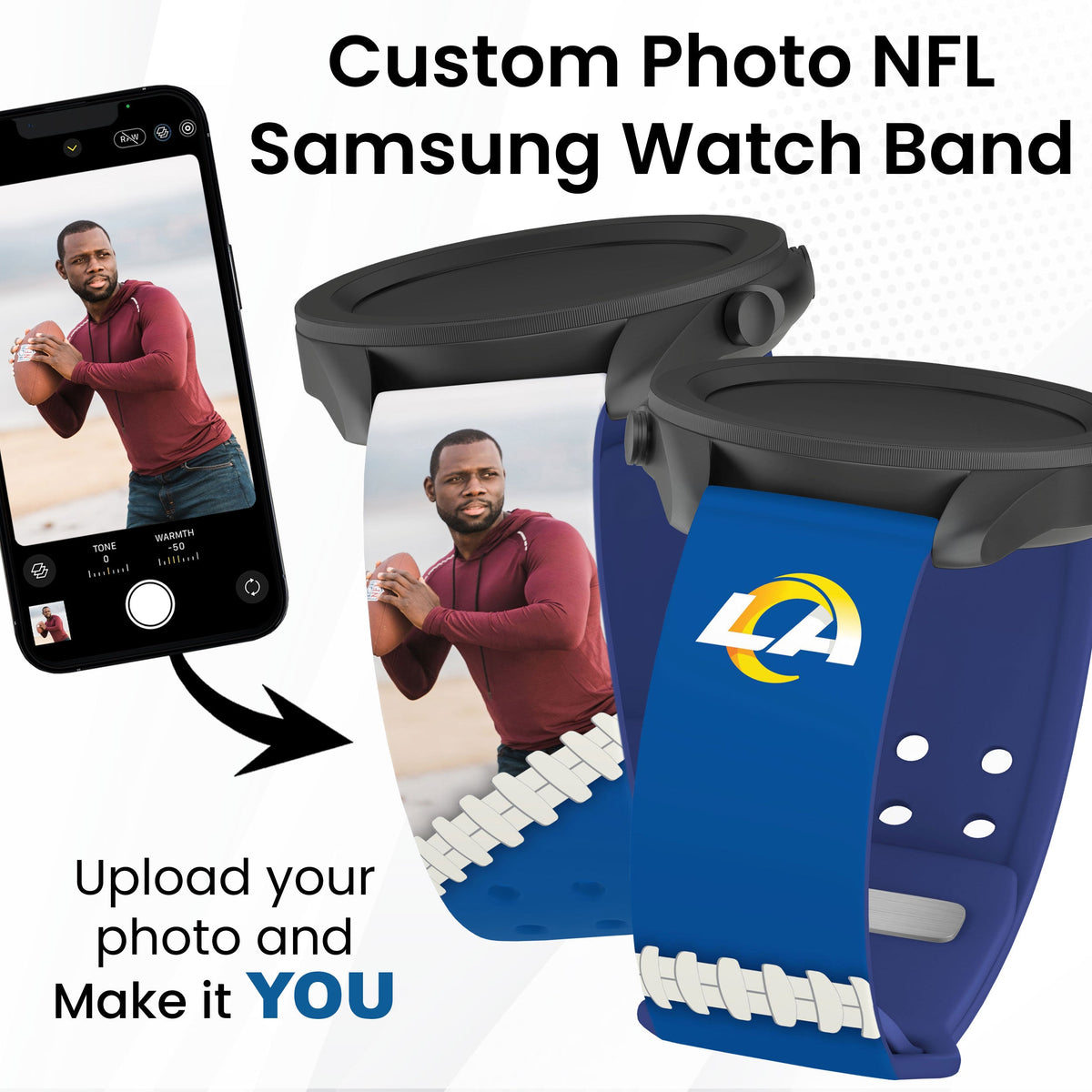 Custom Photo NFL Samsung Watch Band

RAW

TONE
0

WARMTH
-50

LA

Upload your photo and Make it YOU