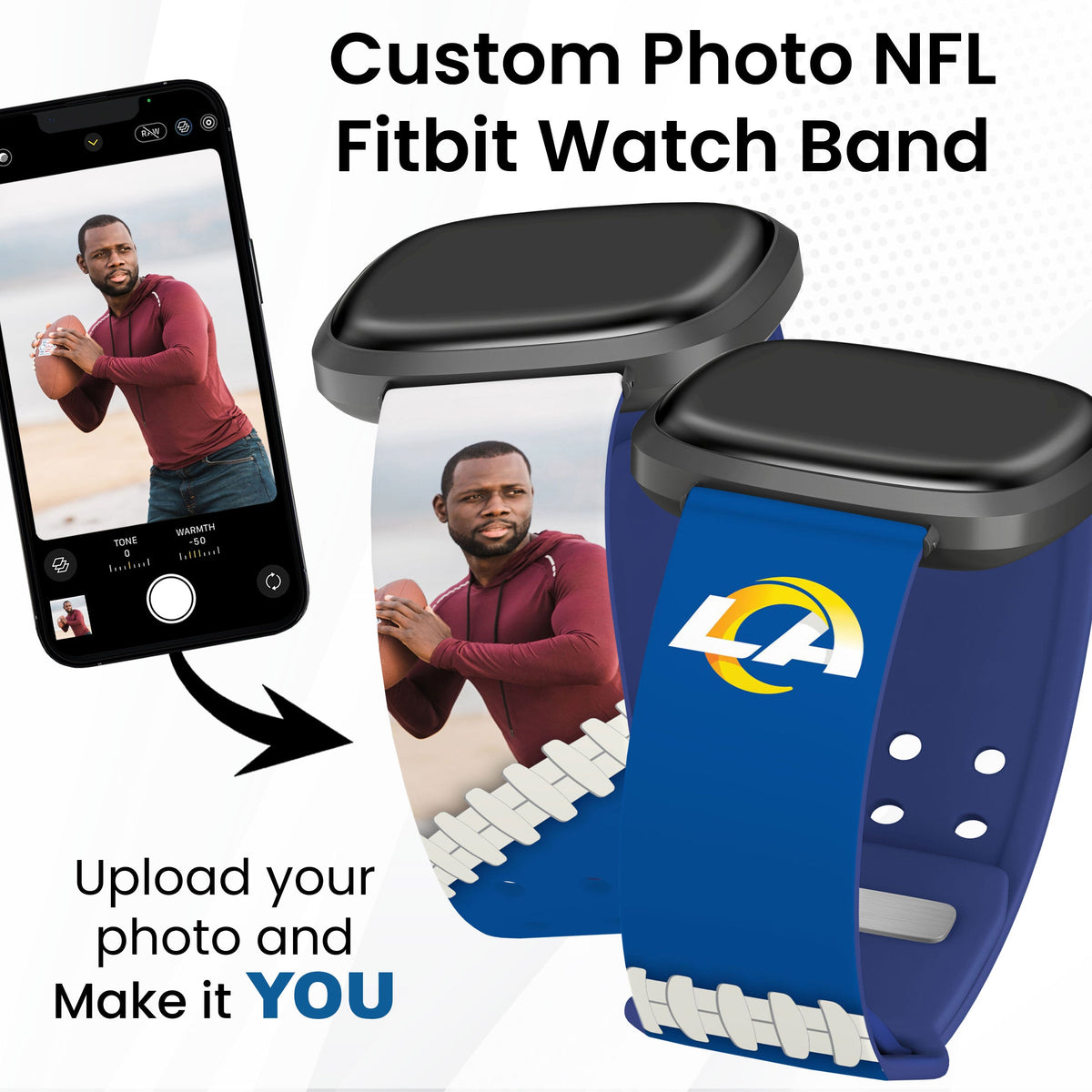 Custom Photo NFL Fitbit Watch Band

RAW

TONE
0

WARMTH
-50

LA

Upload your photo and Make it YOU