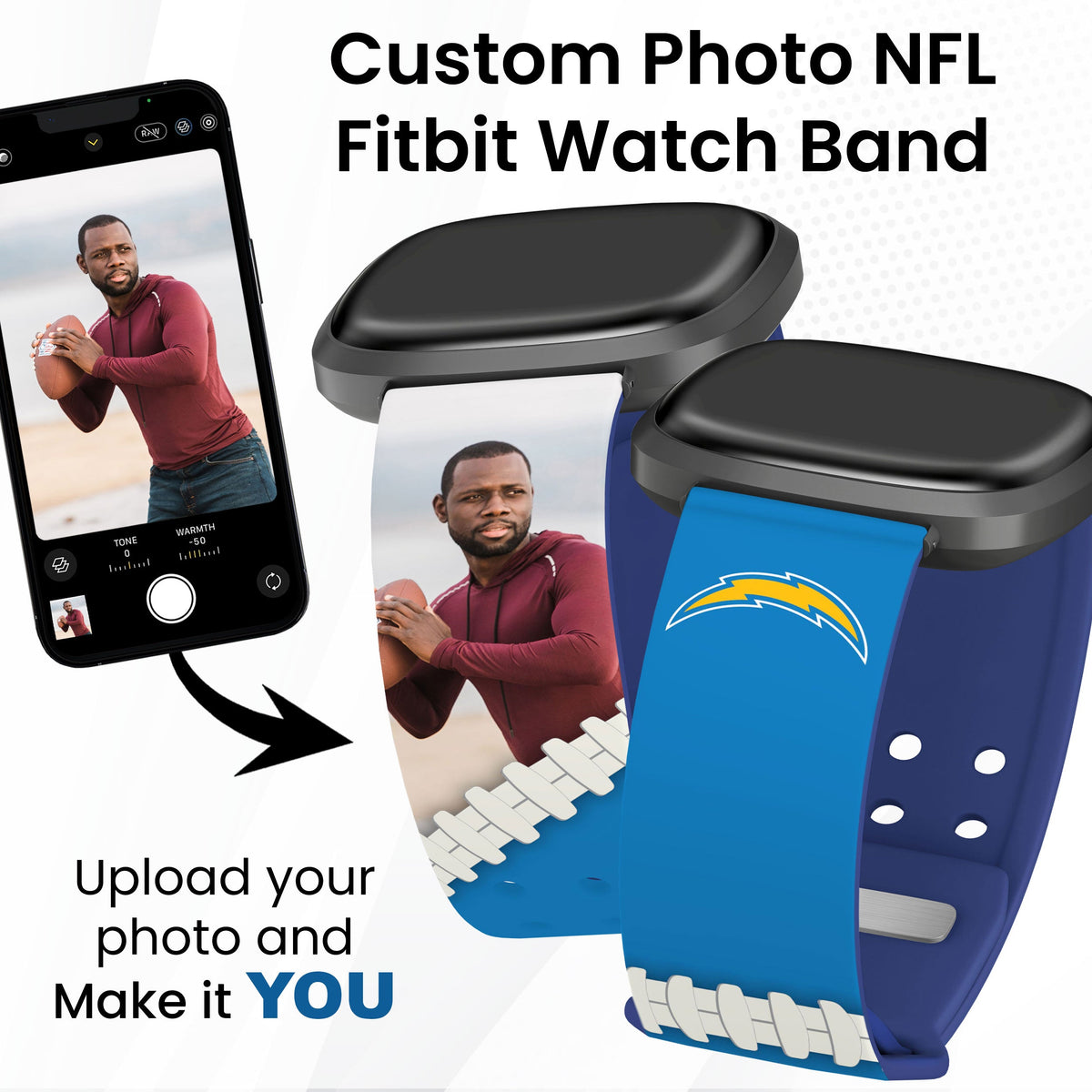 Custom Photo NFL Fitbit Watch Band

RAW

TONE
0

WARMTH
-50

Upload your photo and Make it YOU