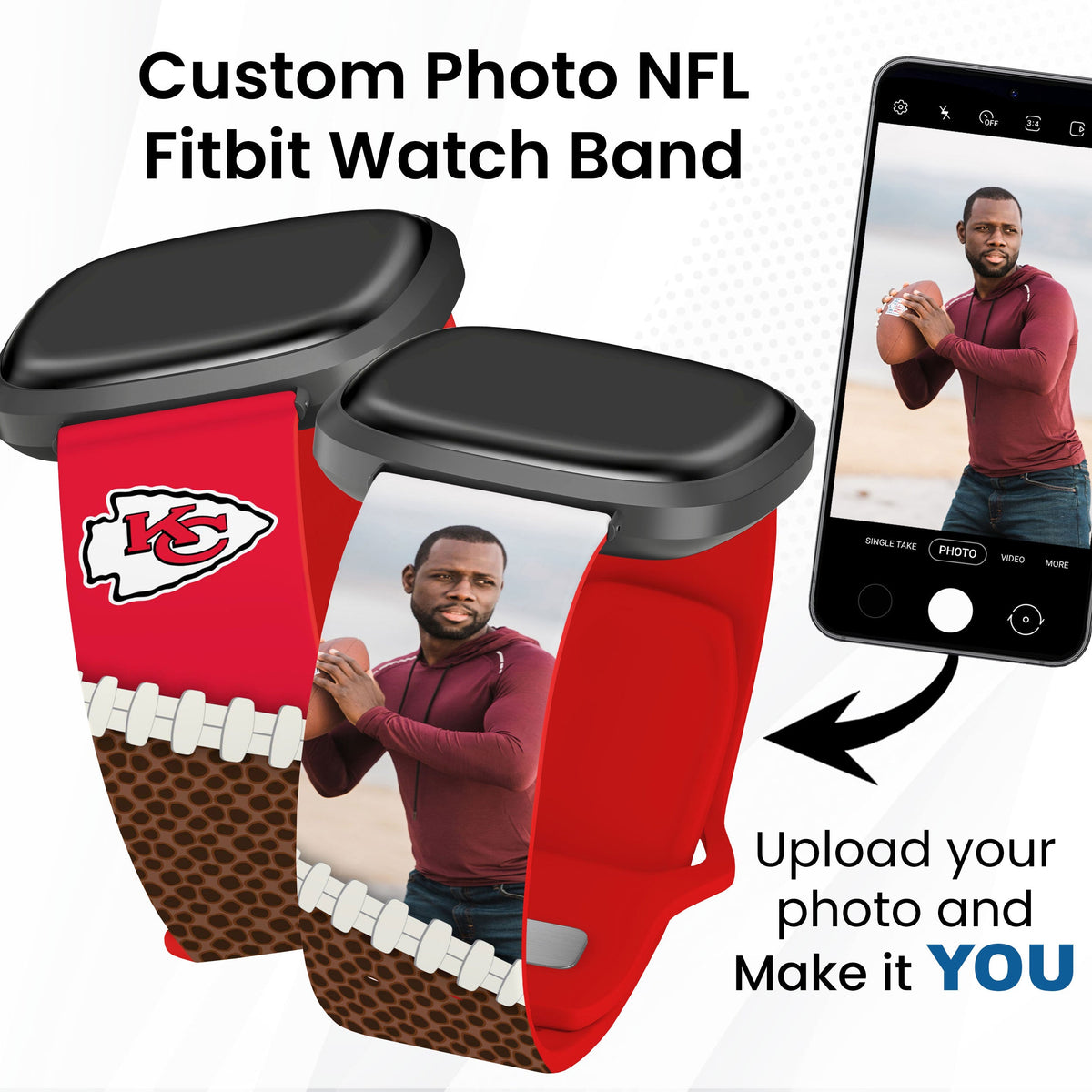 Custom Photo NFL Fitbit Watch Band

KC

OFF 3:4

SINGLE TAKE PHOTO VIDEO MORE

Upload your photo and Make it YOU