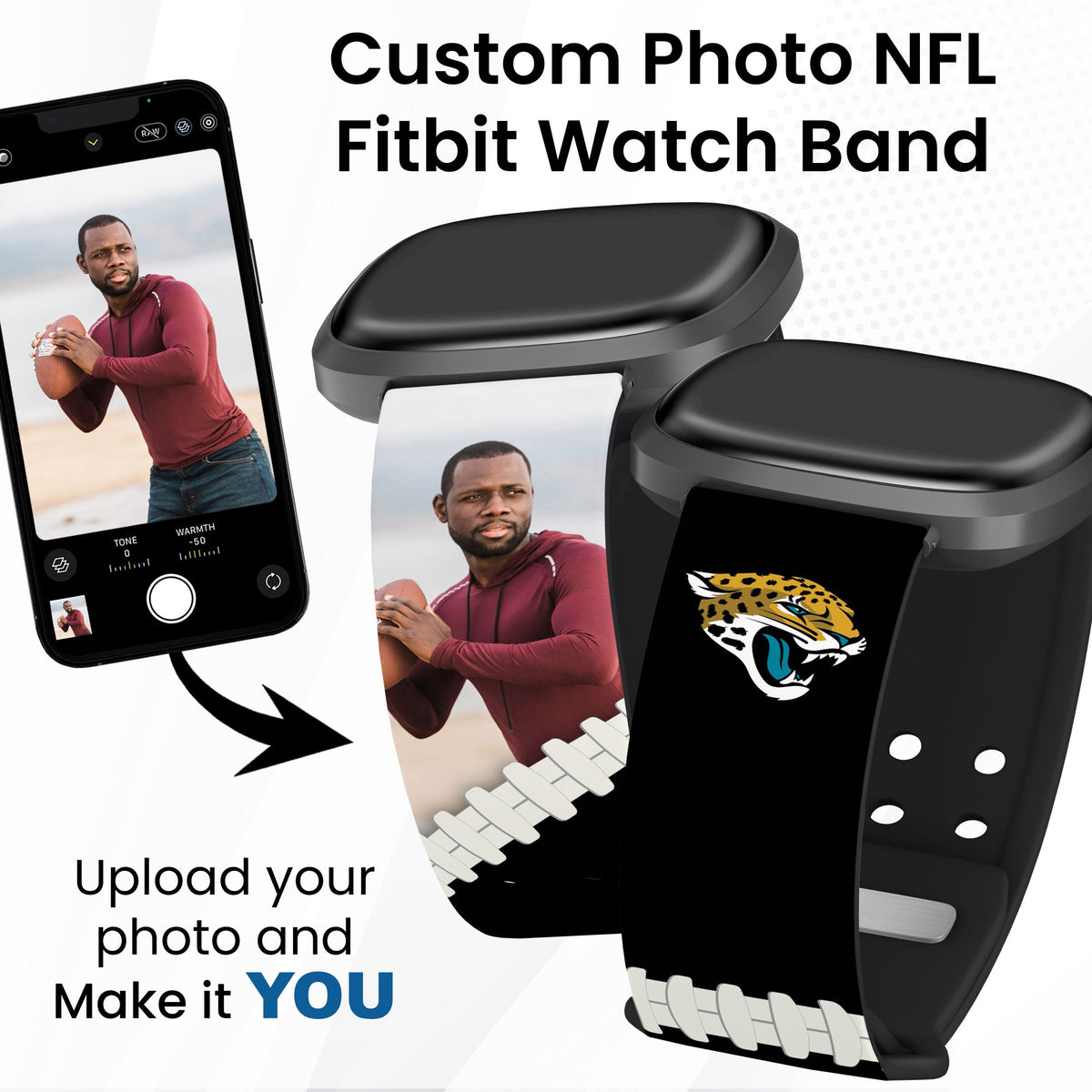 Custom Photo NFL Fitbit Watch Band

RAW

TONE
0

WARMTH
-50

Upload your photo and Make it YOU