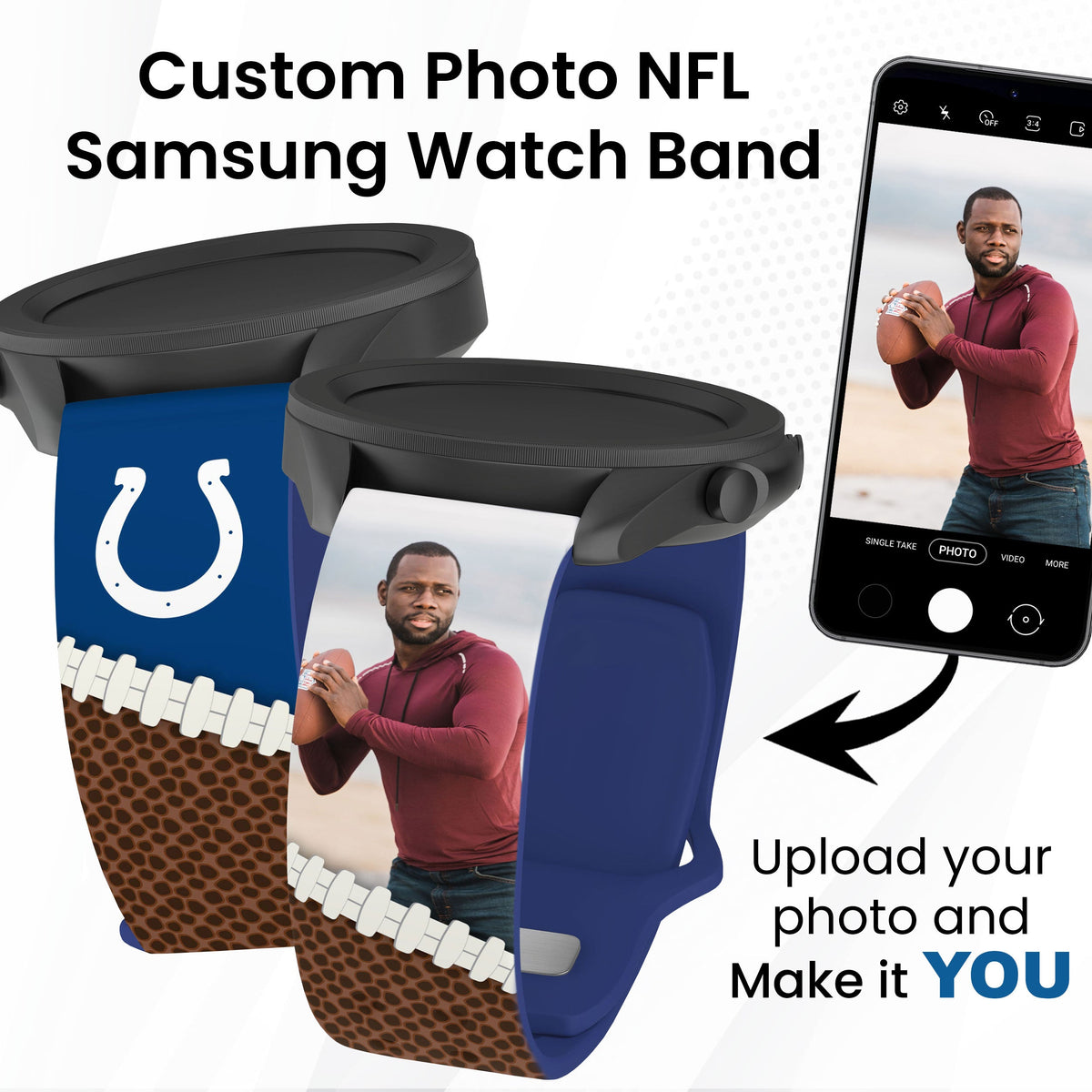 Custom Photo NFL Samsung Watch Band

OFF 3:4

SINGLE TAKE PHOTO VIDEO MORE

Upload your photo and Make it YOU