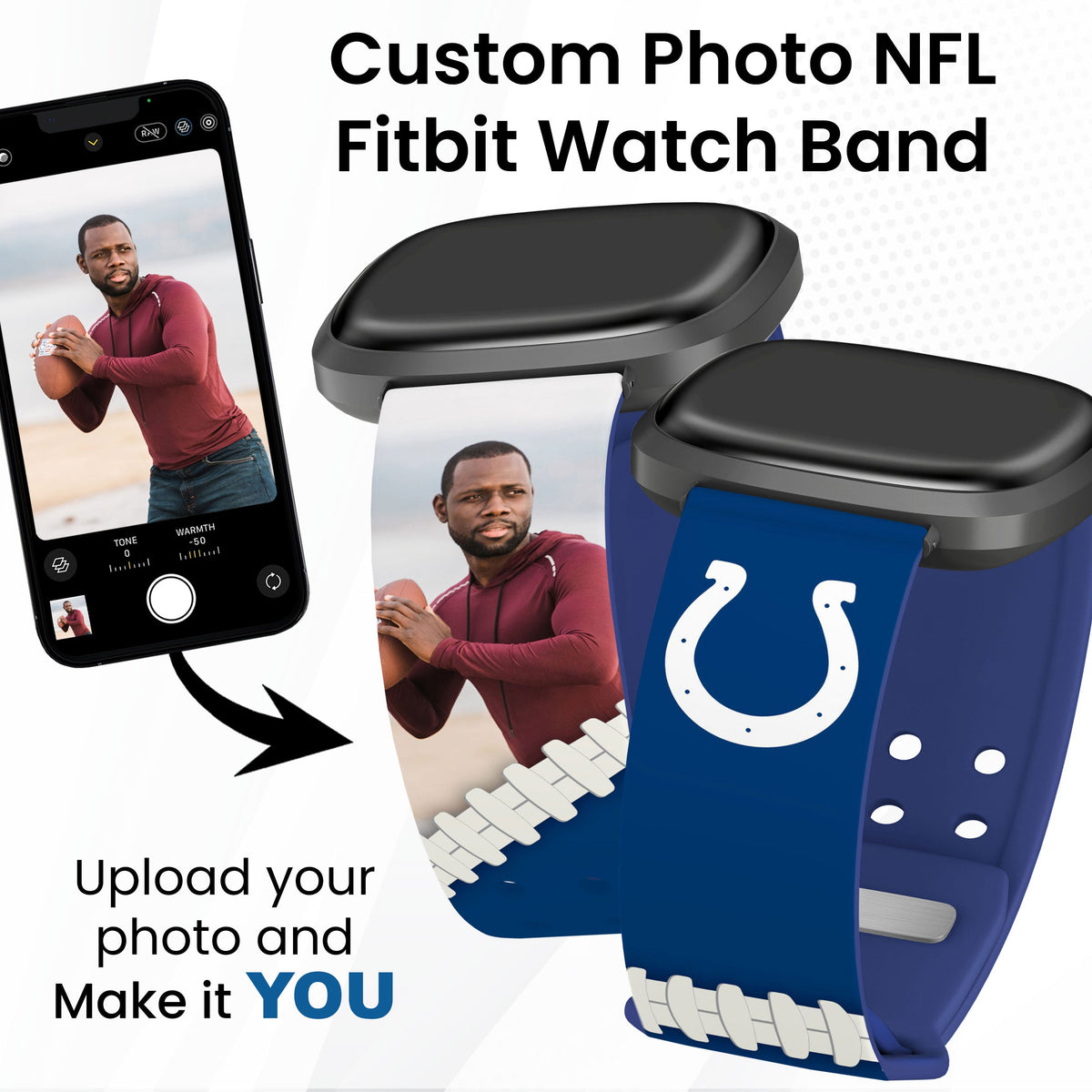 Custom Photo NFL Fitbit Watch Band

RAW

TONE
0

WARMTH
-50

Upload your photo and Make it YOU