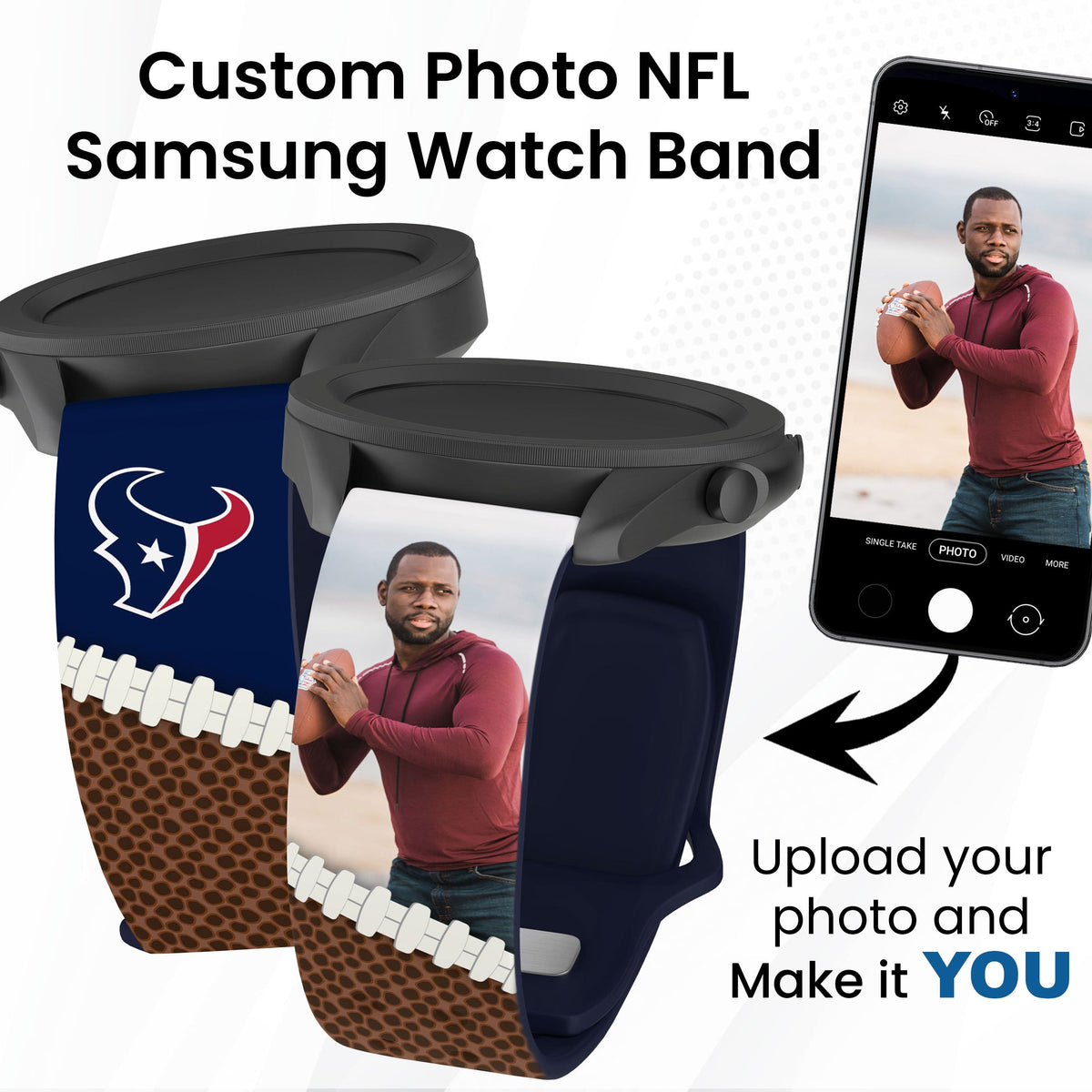 Custom Photo NFL Samsung Watch Band

OFF 3:4

SINGLE TAKE PHOTO VIDEO MORE

Upload your photo and Make it YOU