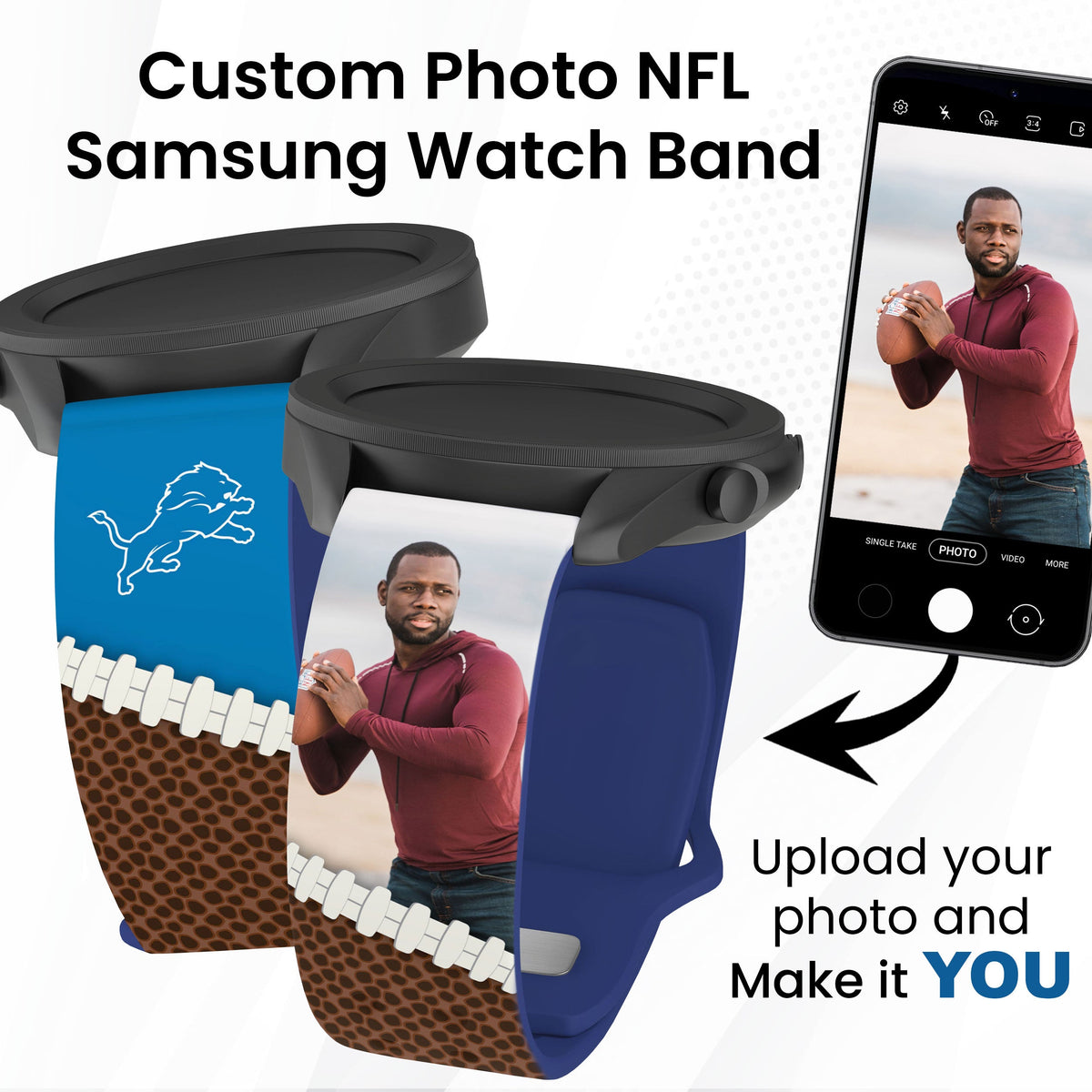 Custom Photo NFL Samsung Watch Band

OFF 3:4

SINGLE TAKE PHOTO VIDEO MORE

Upload your photo and Make it YOU