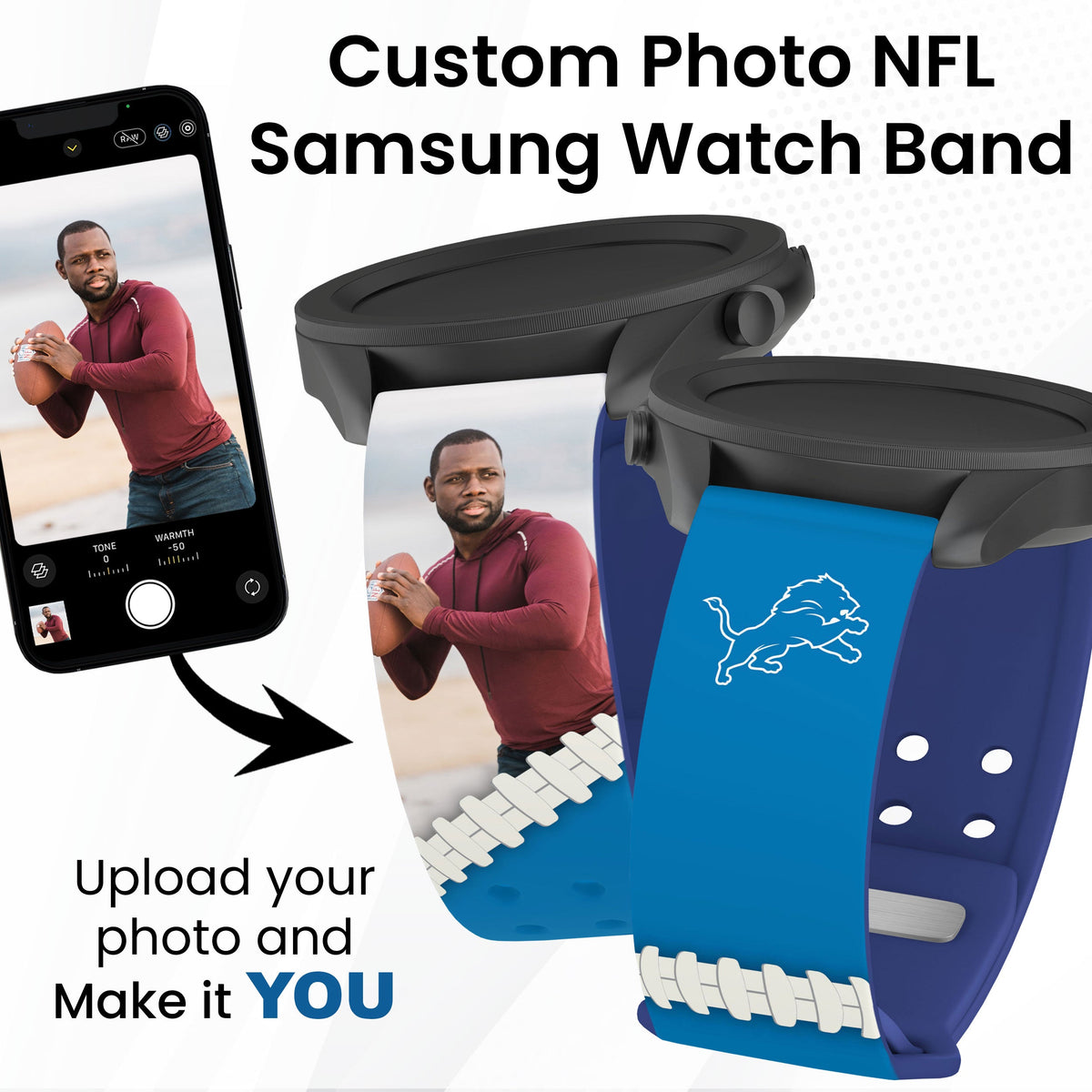 Custom Photo NFL Samsung Watch Band

RAW

TONE
0

WARMTH
-50

Upload your photo and Make it YOU