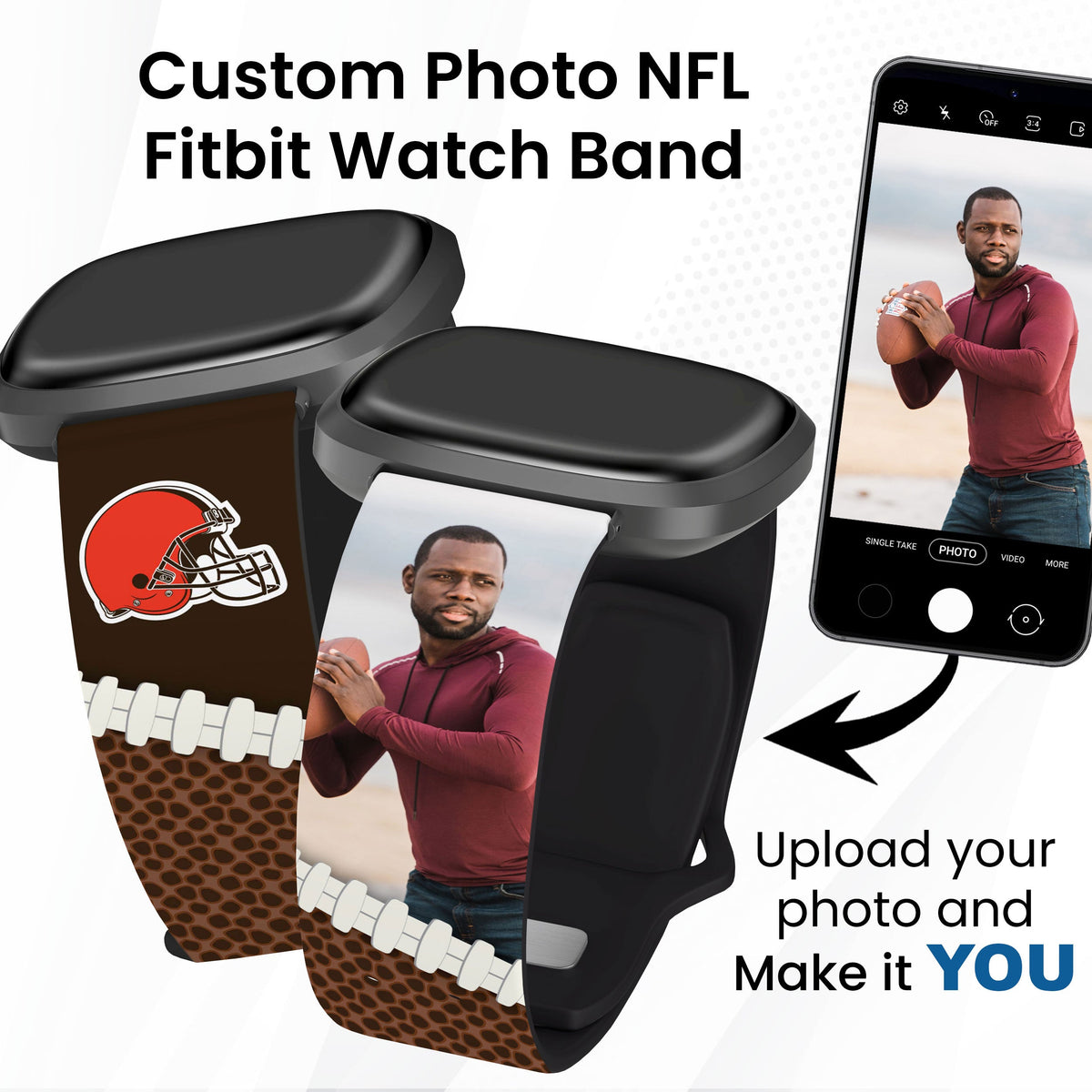 Custom Photo NFL Fitbit Watch Band

OFF 3:4

SINGLE TAKE PHOTO VIDEO MORE

Upload your photo and Make it YOU