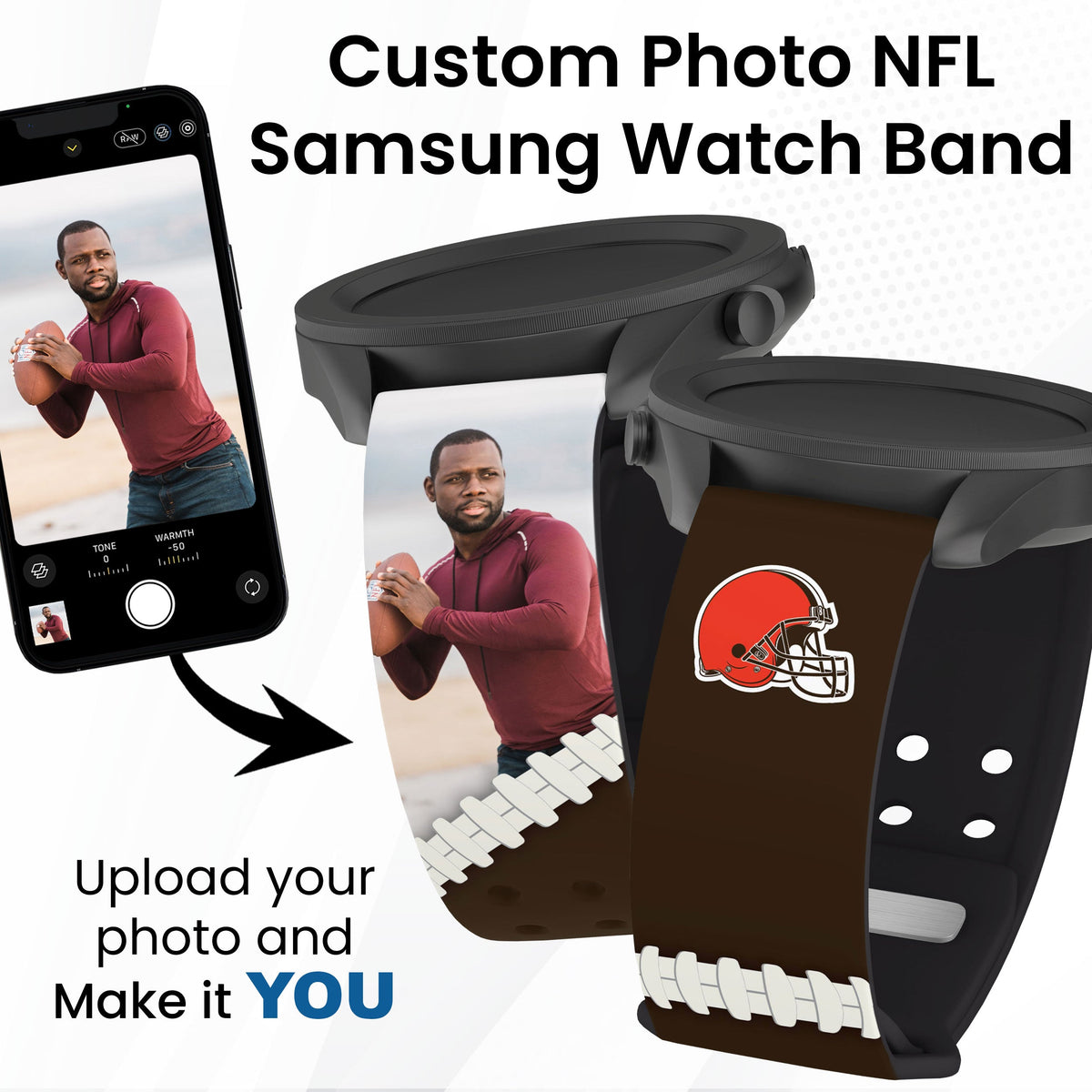 Custom Photo NFL Samsung Watch Band

RAW

TONE
0

WARMTH
-50

Upload your photo and Make it YOU