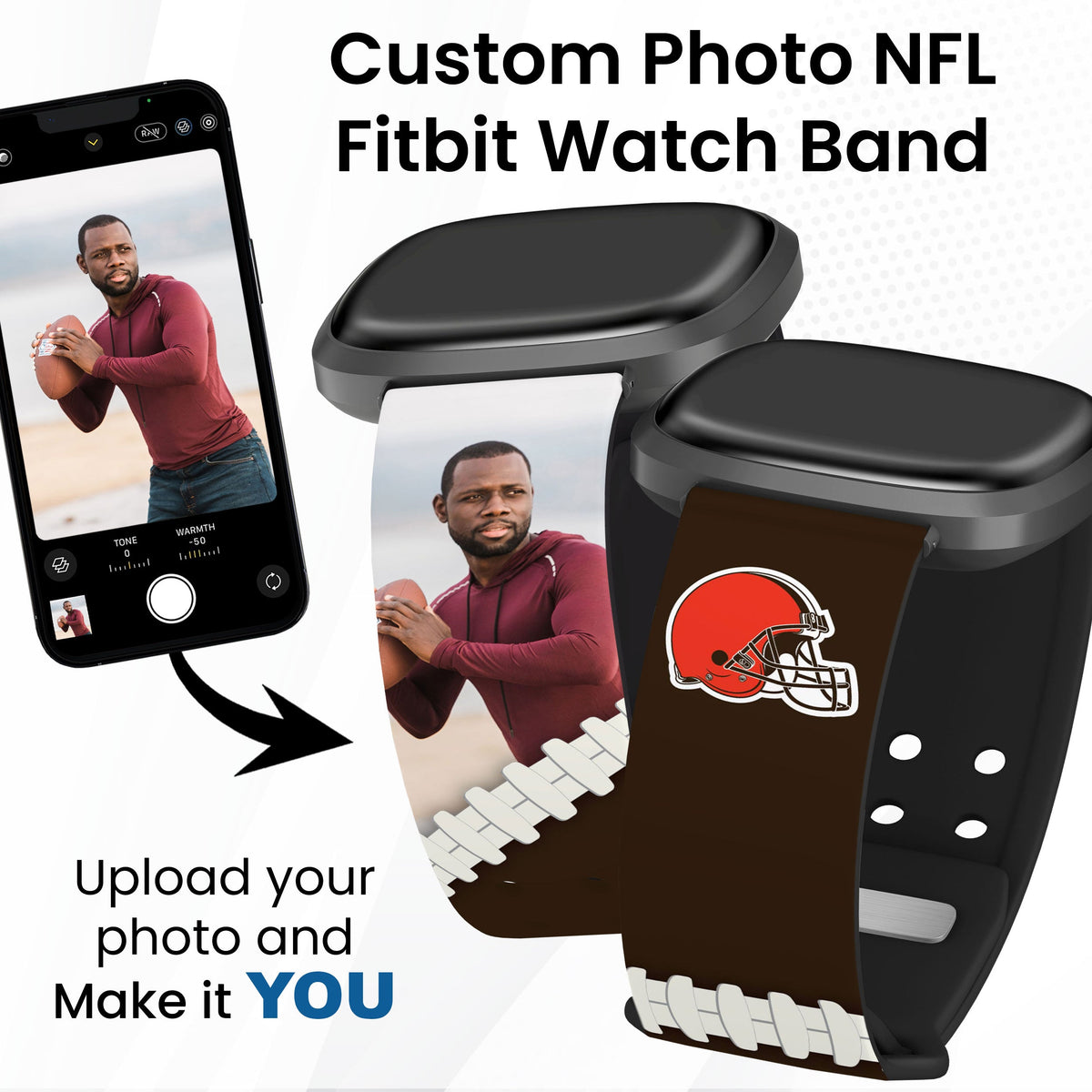 Custom Photo NFL Fitbit Watch Band

RAW

TONE
0

WARMTH
-50

Upload your photo and Make it YOU