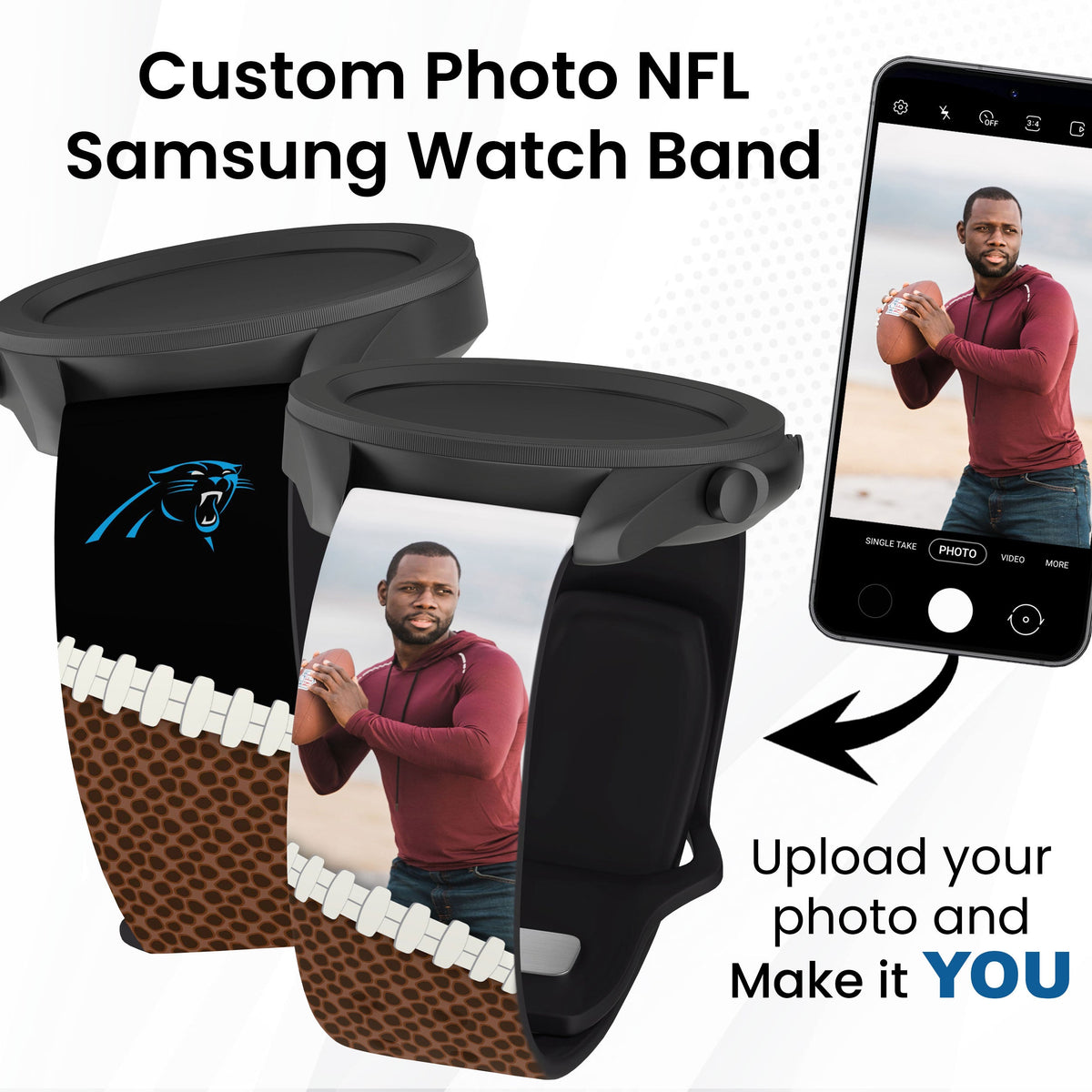 Custom Photo NFL Samsung Watch Band

OFF 3:4

SINGLE TAKE PHOTO VIDEO MORE

Upload your photo and Make it YOU