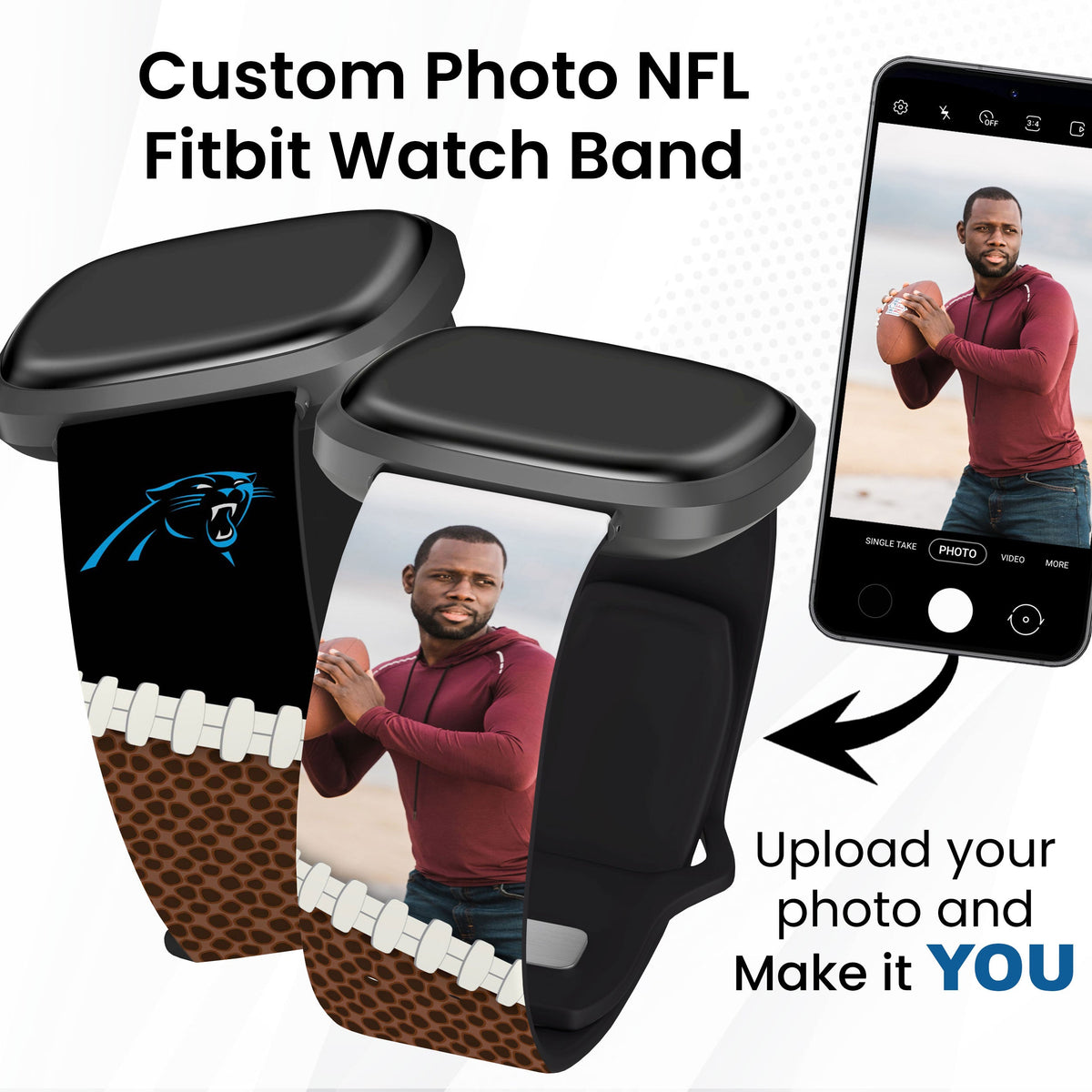 Custom Photo NFL Fitbit Watch Band

OFF 3:4

SINGLE TAKE PHOTO VIDEO MORE

Upload your photo and Make it YOU