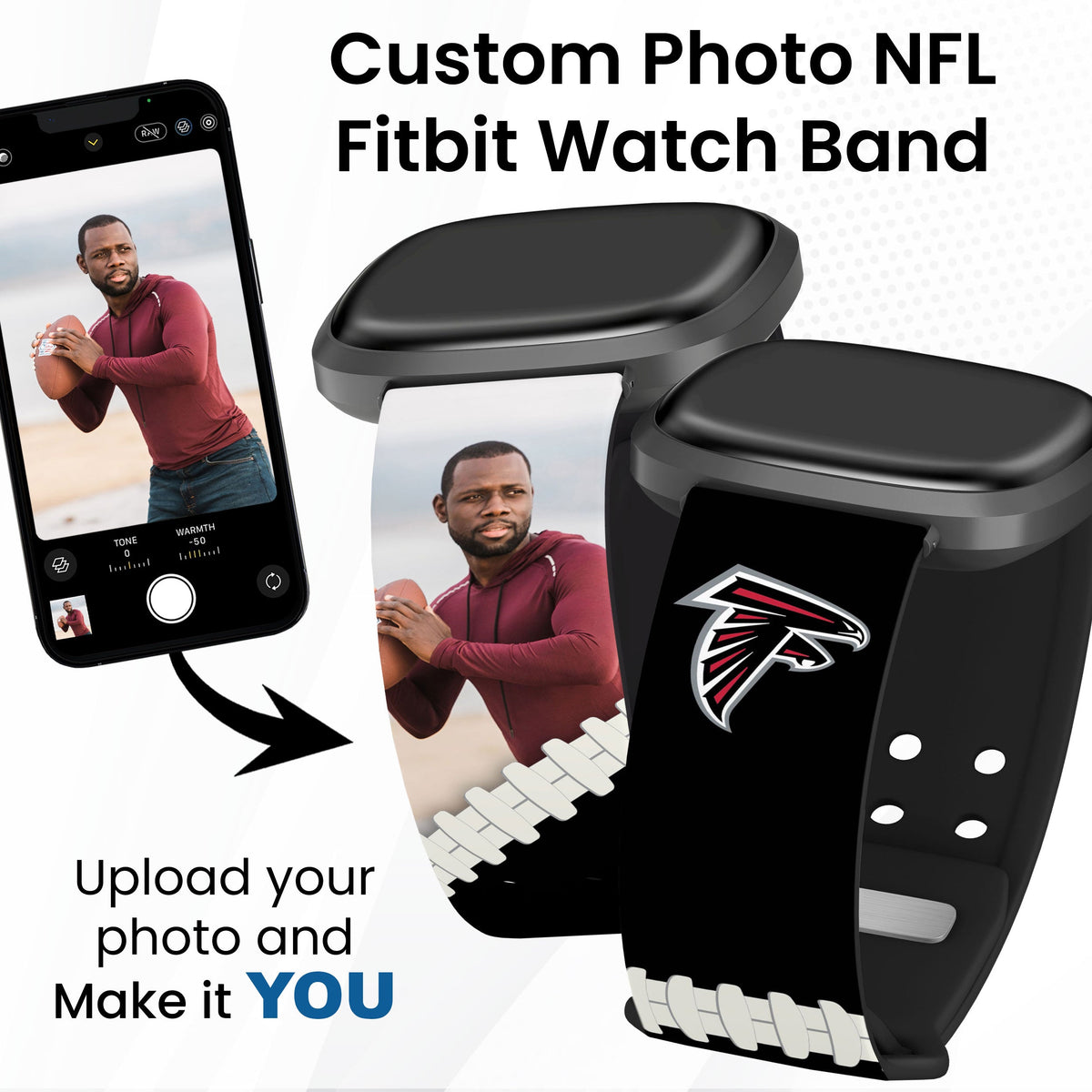 Custom Photo NFL Fitbit Watch Band

RAW

TONE
0

WARMTH
-50

Upload your photo and Make it YOU