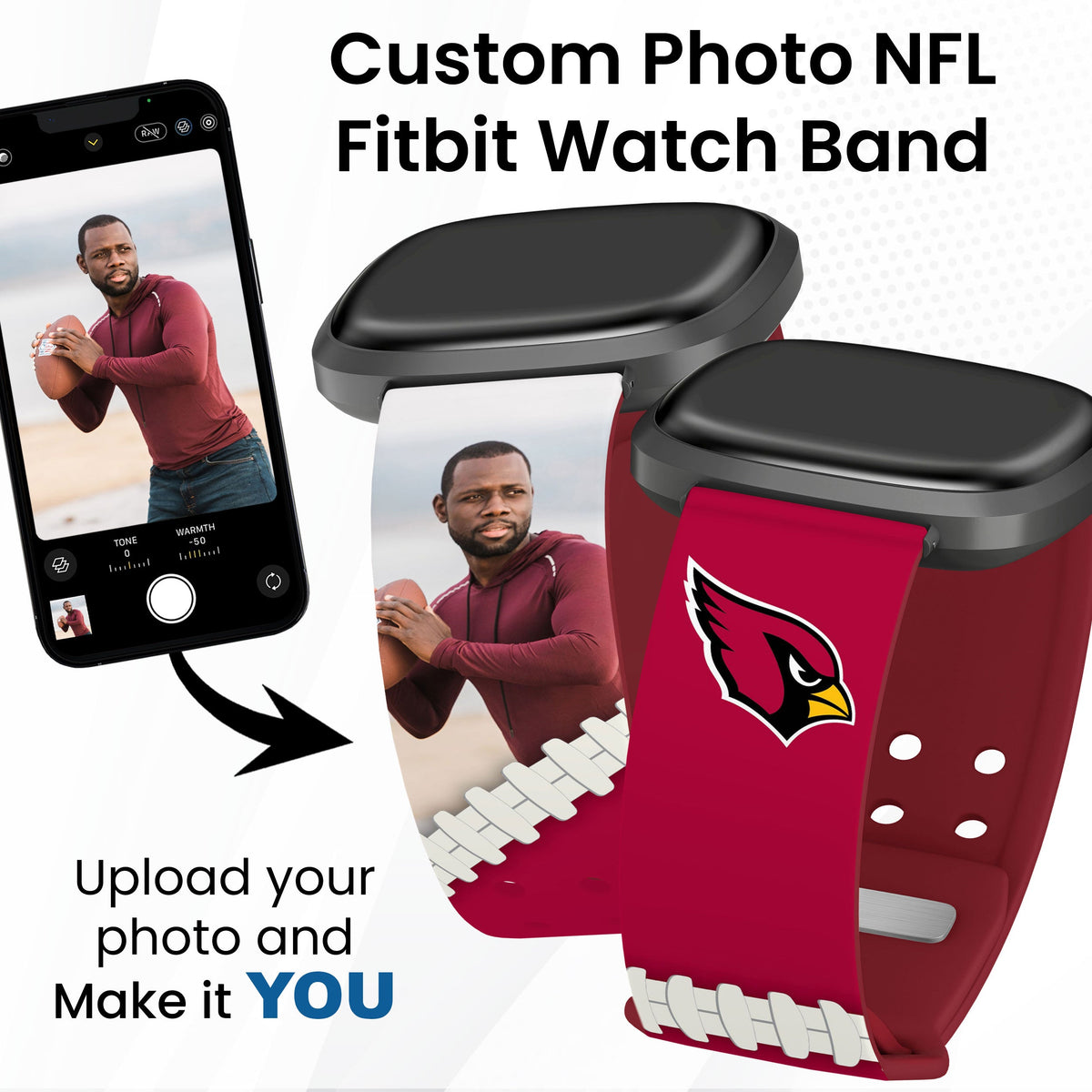 Custom Photo NFL Fitbit Watch Band

RAW

TONE
0

WARMTH
-50

Upload your photo and Make it YOU